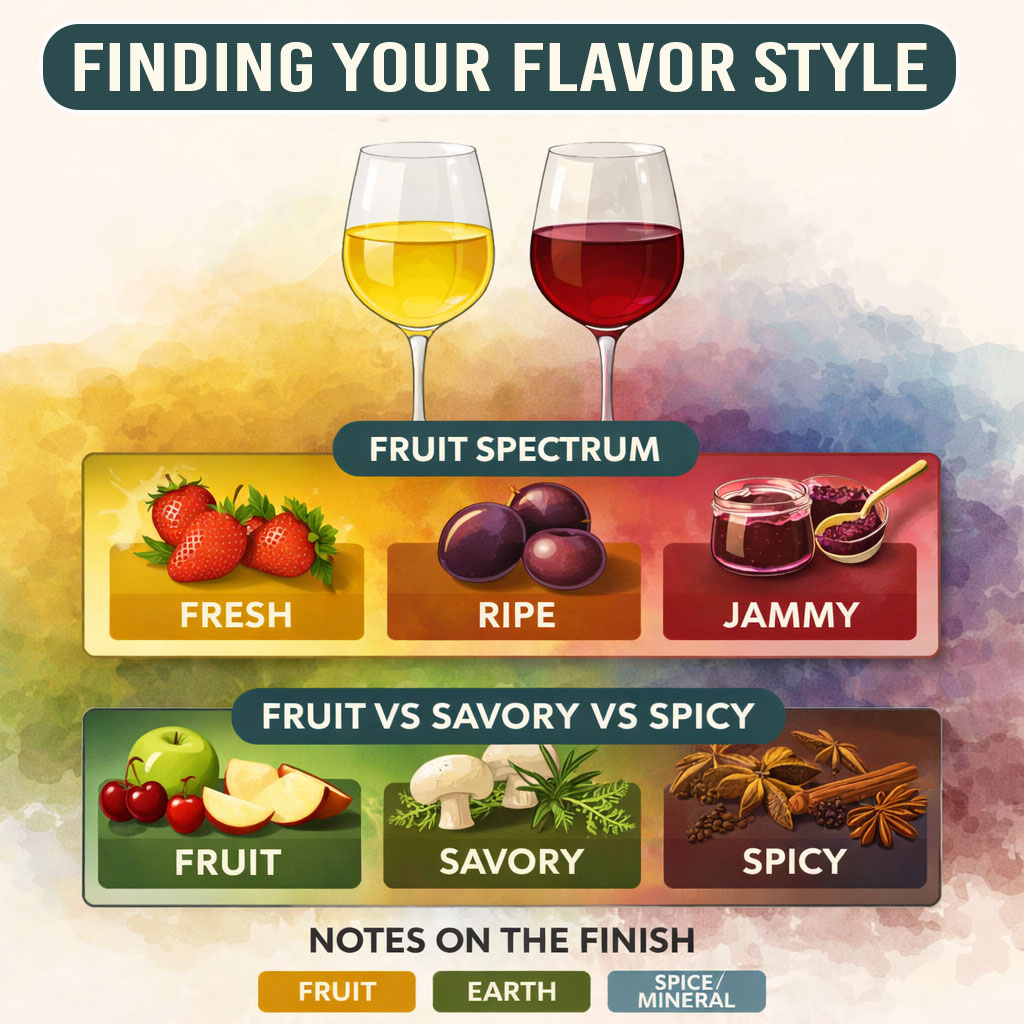 FINDING YOUR FLAVOR STYLE

FRUIT SPECTRUM

FRESH

RIPE

JAMMY

FRUIT VS SAVORY VS SPICY

FRUIT

SAVORY

SPICY

NOTES ON THE FINISH

FRUIT

EARTH

SPICE/ MINERAL