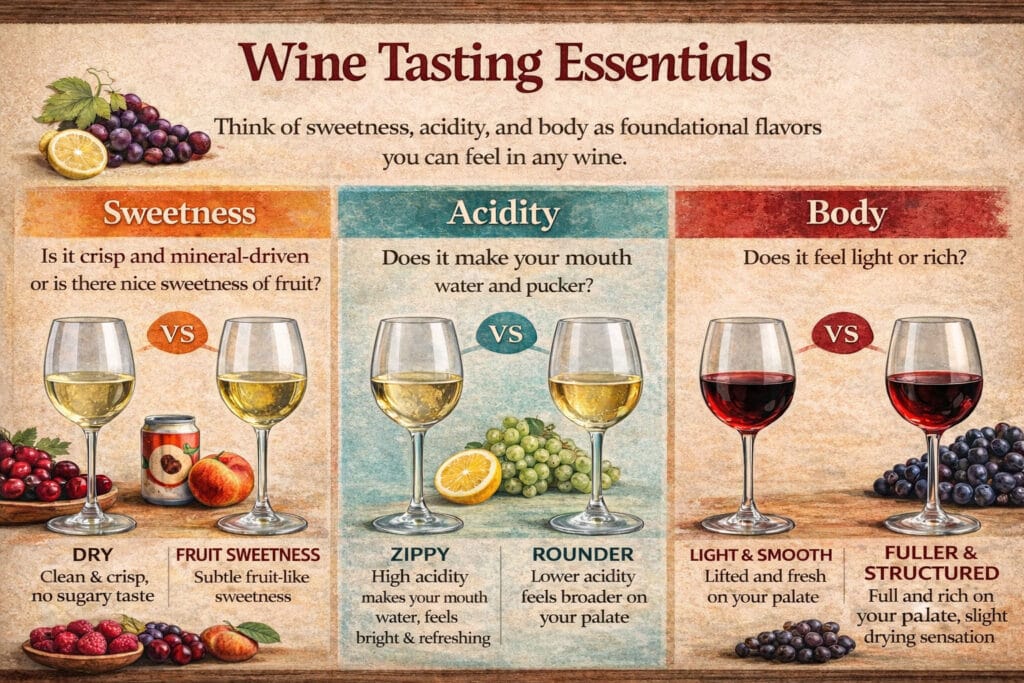 Wine Tasting Essentials

Think of sweetness, acidity, and body as foundational flavors you can feel in any wine.

Sweetness

Is it crisp and mineral-driven or is there nice sweetness of fruit?

VS

DRY
Clean & crisp, no sugary taste

FRUIT SWEETNESS
Subtle fruit-like sweetness

Acidity

Does it make your mouth water and pucker?

VS

ZIPPY
High acidity makes your mouth water, feels bright & refreshing

ROUNDER
Lower acidity feels broader on your palate

Body

Does it feel light or rich?

VS

LIGHT & SMOOTH
Lifted and fresh on your palate

FULLER & STRUCTURED
Full and rich on your palate, slight drying sensation